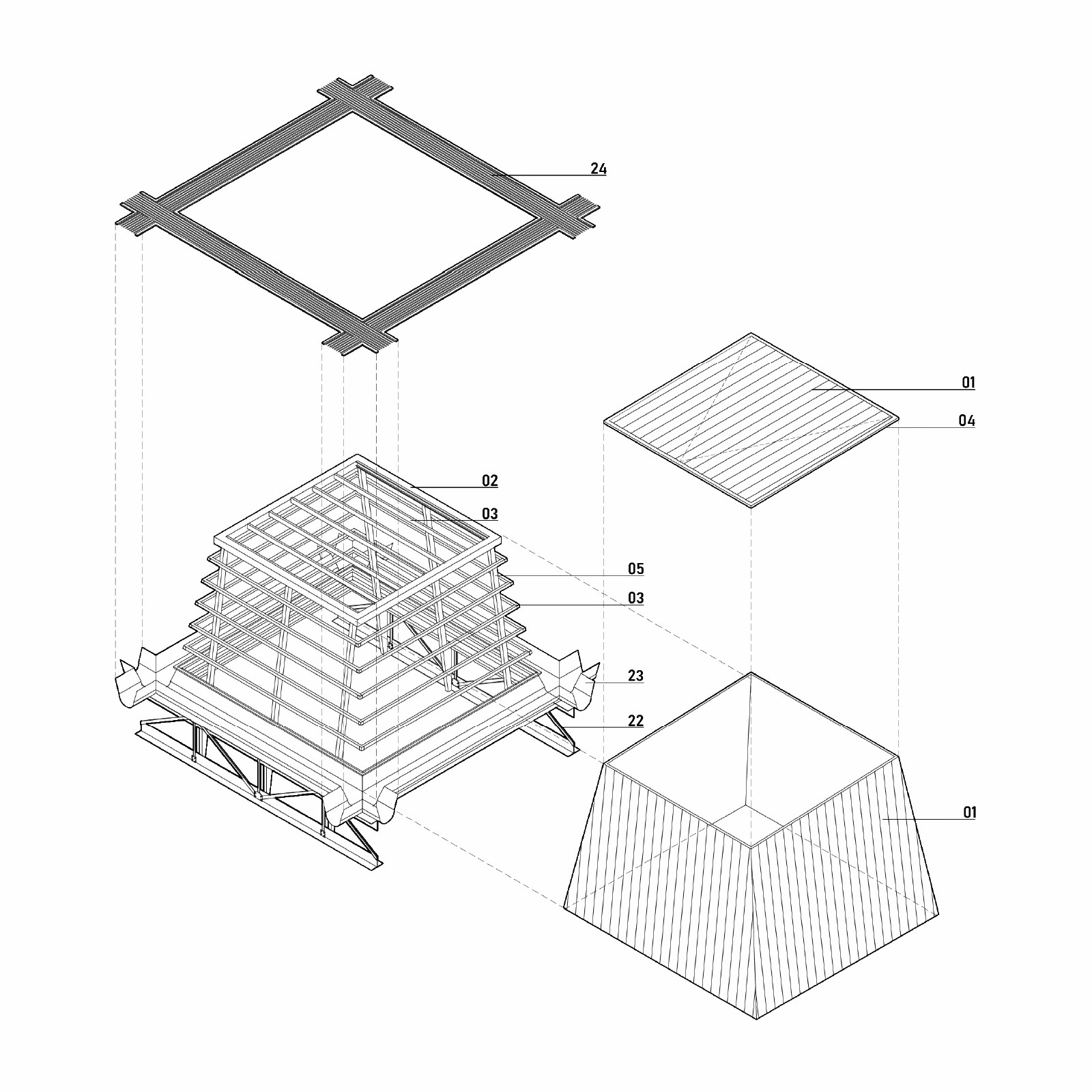 24

01

04

02

03

05

03

23

22

01